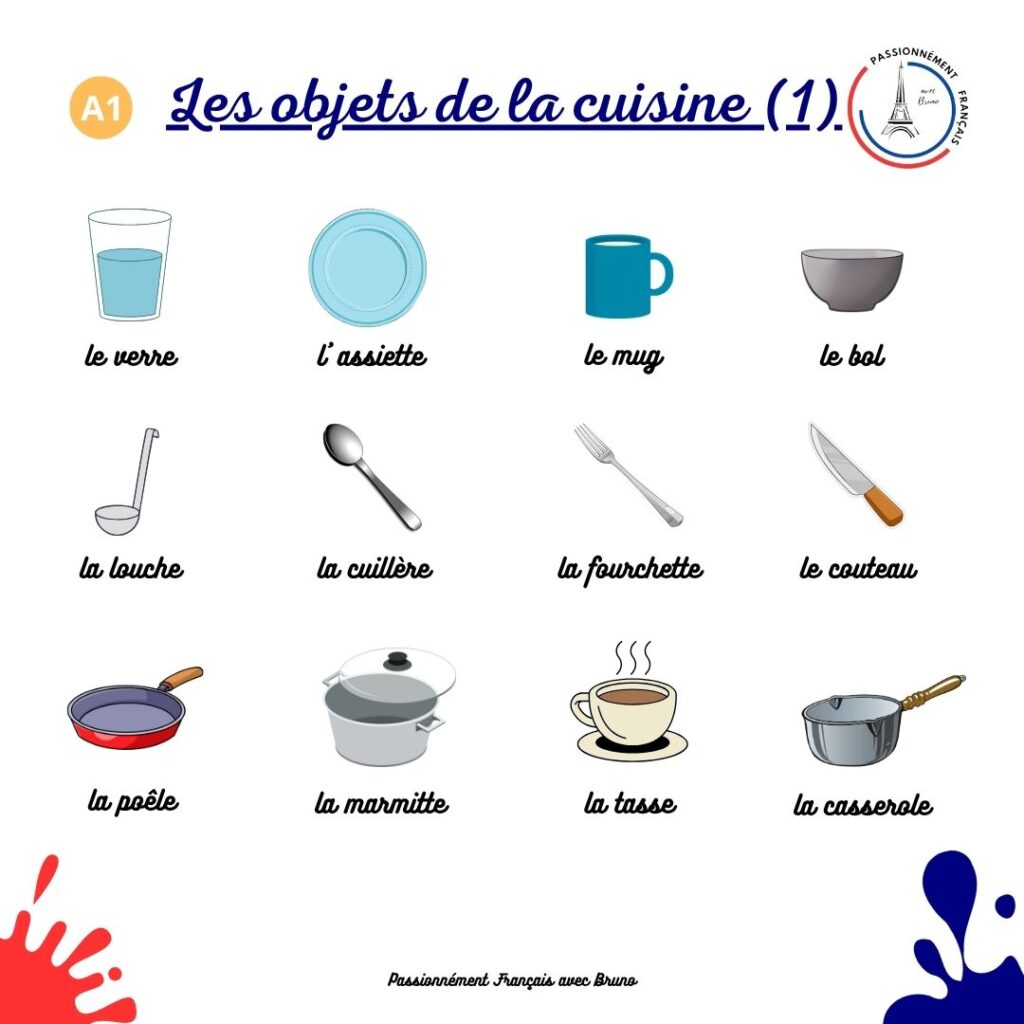 A1 Les objets de la cuisine (1)

PASSIONNÉMENT FRANÇAIS avec Bruno

le verre
l'assiette
le mug
le bol

la louche
la cuillère
la fourchette
le couteau

la poêle
la marmitte
la tasse
la casserole

Passionnément Français avec Bruno